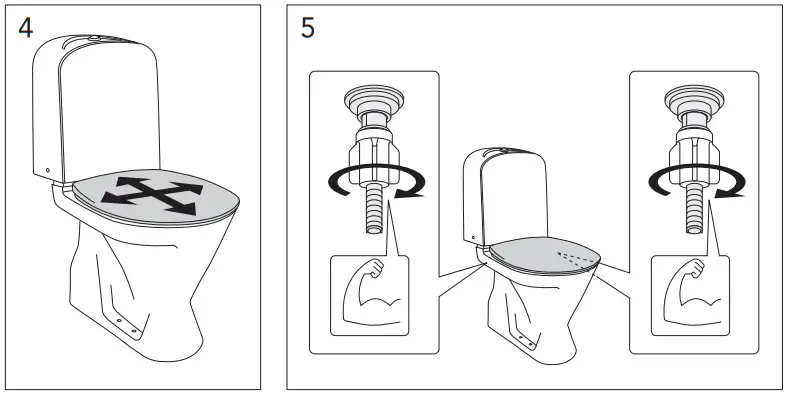 4

5