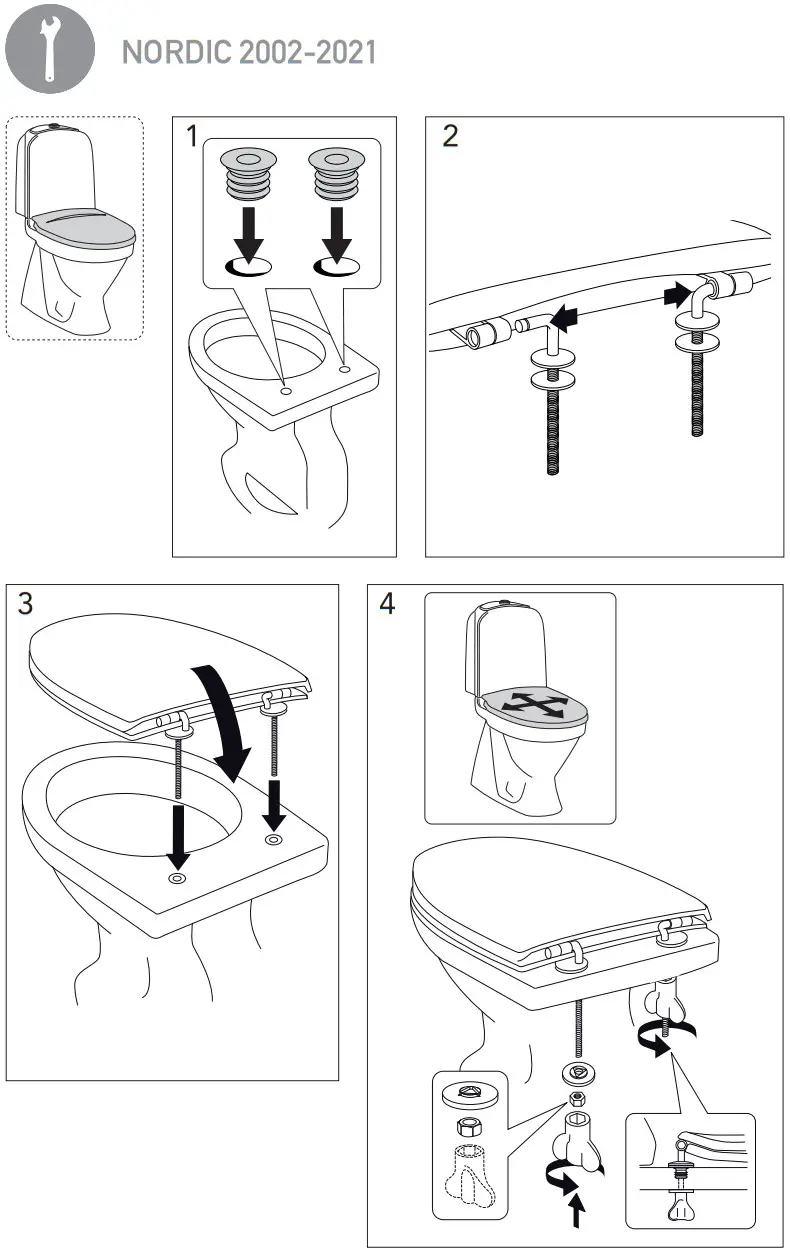 NORDIC 2002-2021

1

2

3

4