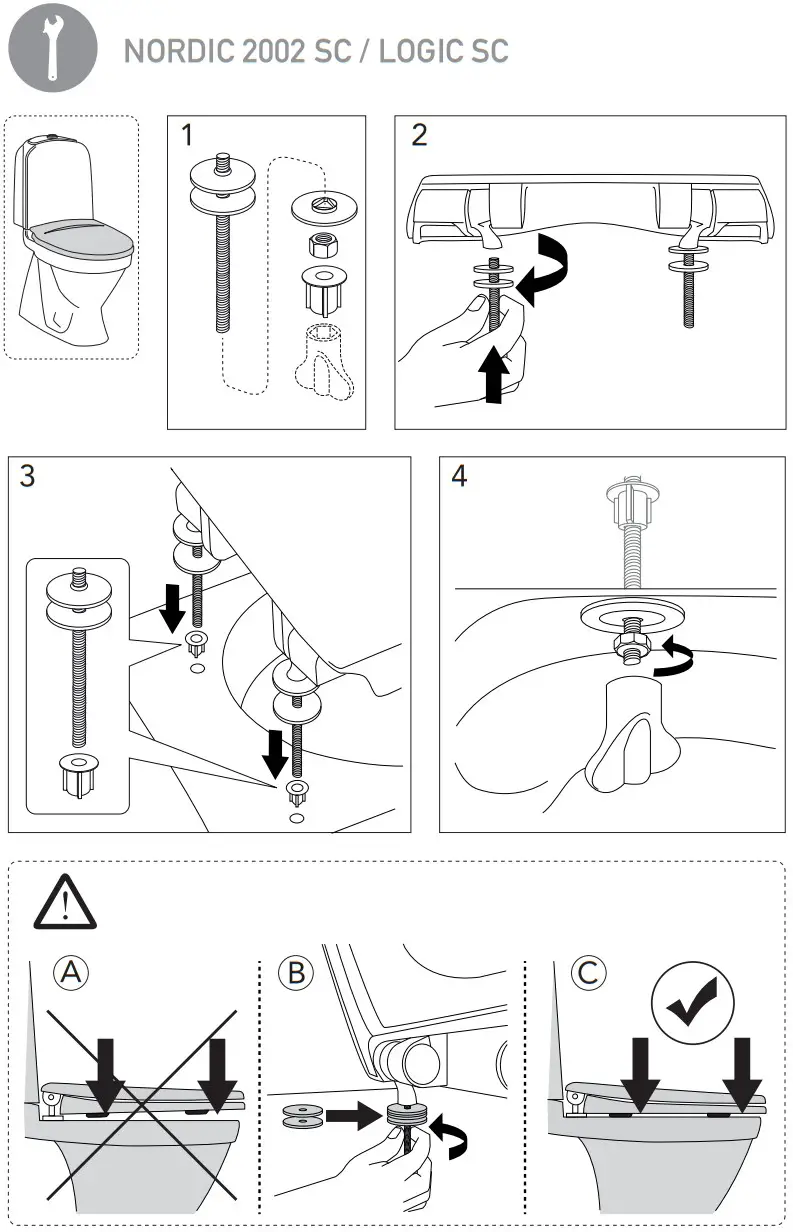 NORDIC 2002 SC / LOGIC SC

1

2

3

4

A

B

C