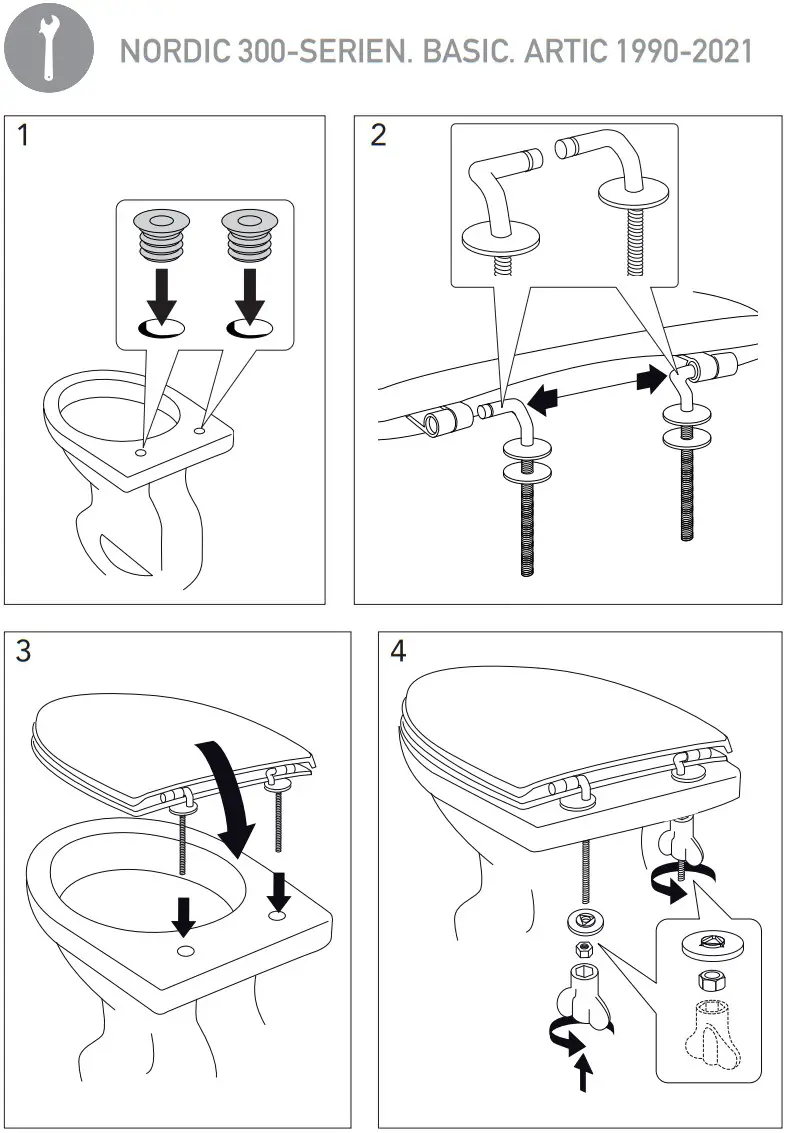 NORDIC 300-SERIEN. BASIC. ARTIC 1990-2021

1

2

3

4