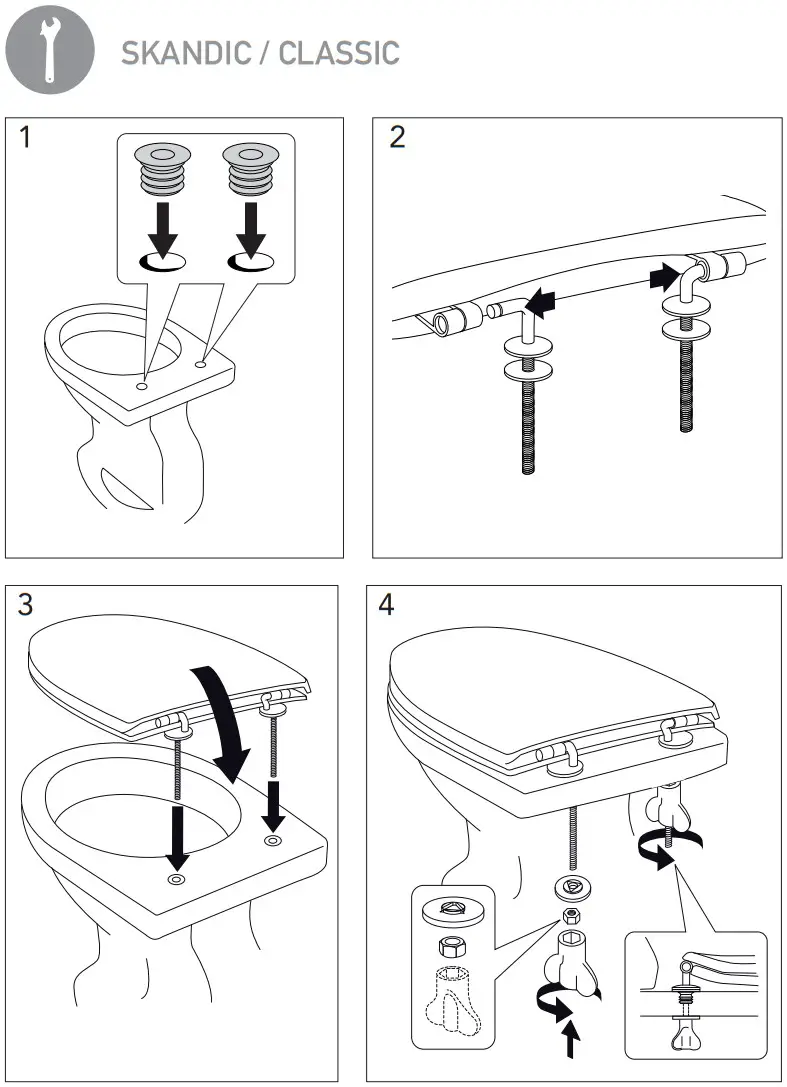 SKANDIC / CLASSIC

1

2

3

4