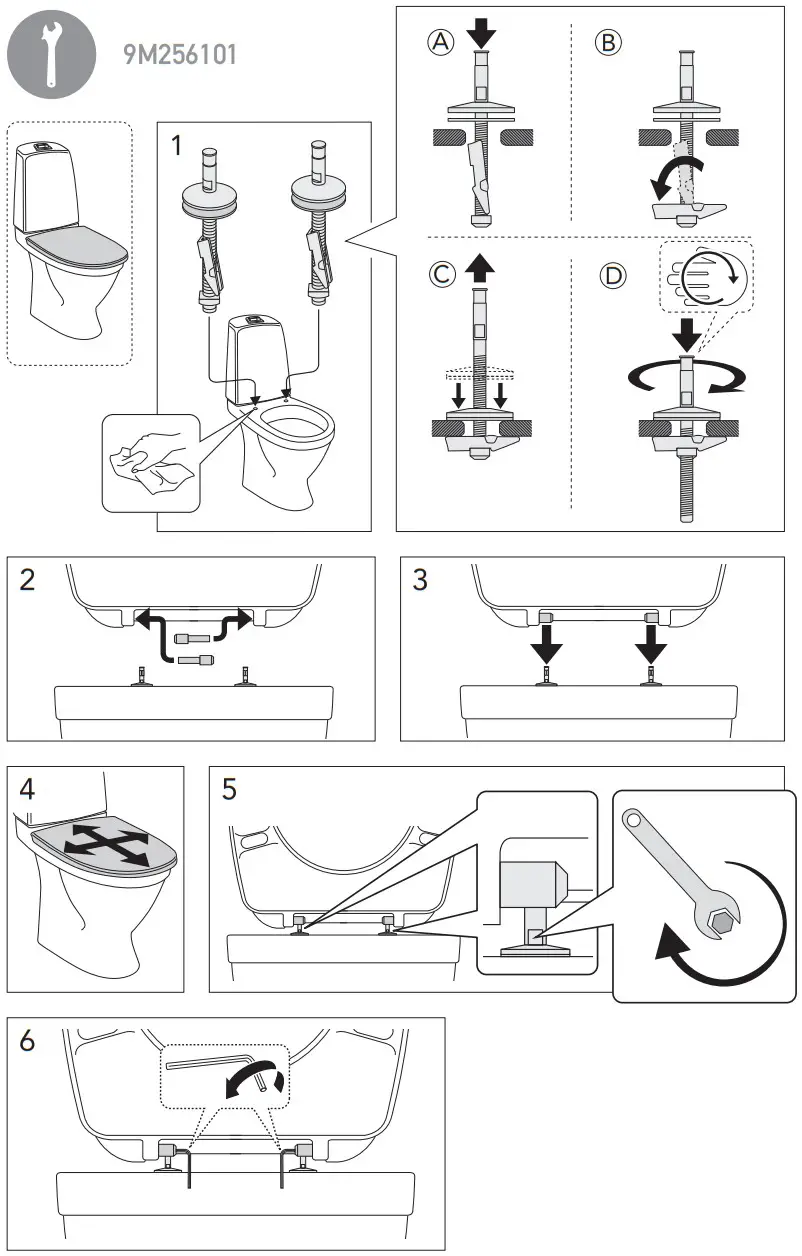 9M256101

1

A

B

C

D

2

3

4

5

6