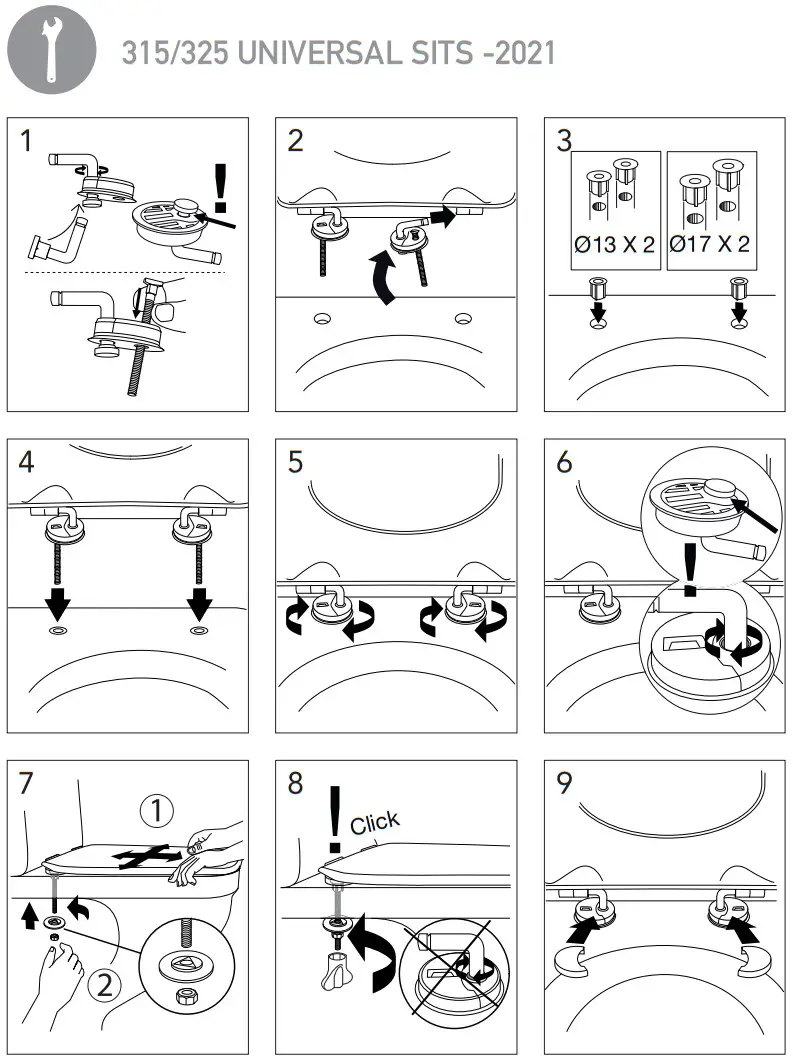 315/325 UNIVERSAL SITS -2021

1

!

2

3

Ø13 X 2

Ø17 X 2

4

5

6

!

7

1

2

8

!

Click

9