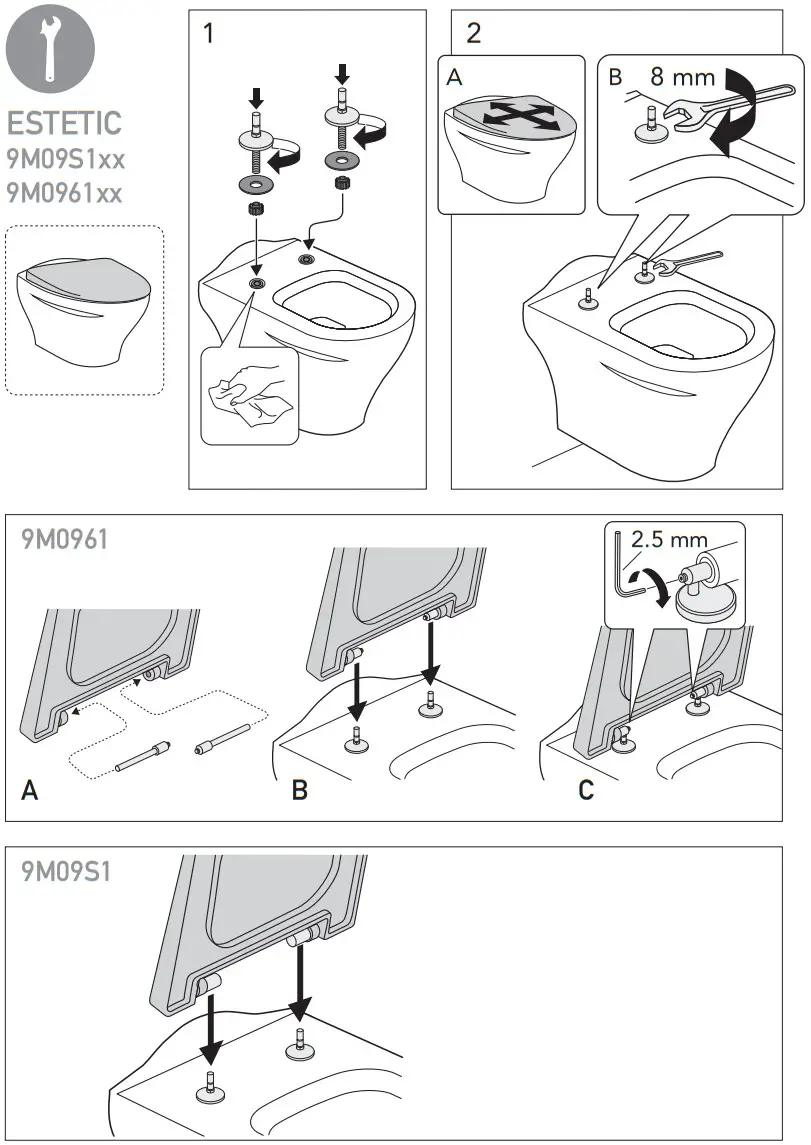 ESTETIC
9M09S1xx
9M0961xx

1

2

A

B 8 mm

9M0961

2.5 mm

A

B

C

9M09S1