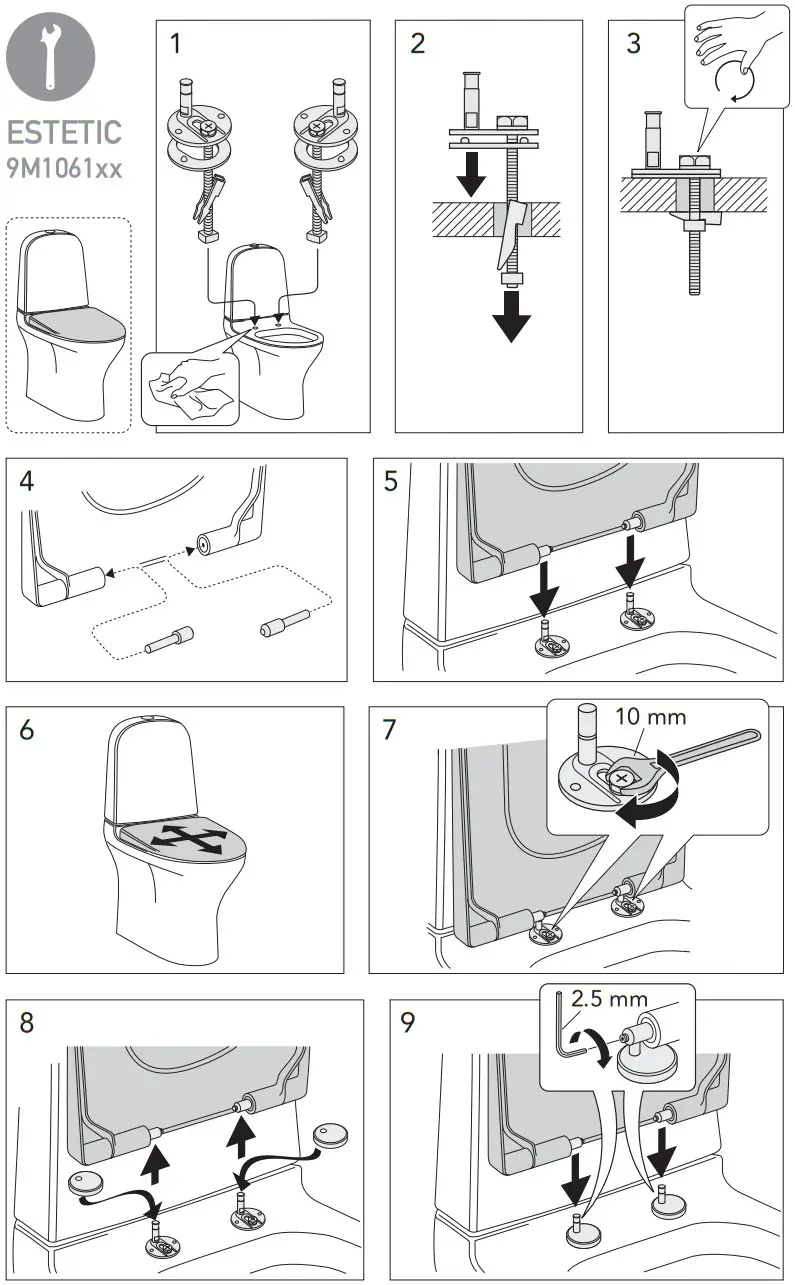 ESTETIC
9M1061xx

1

2

3

4

5

6

7

10 mm

8

9

2.5 mm