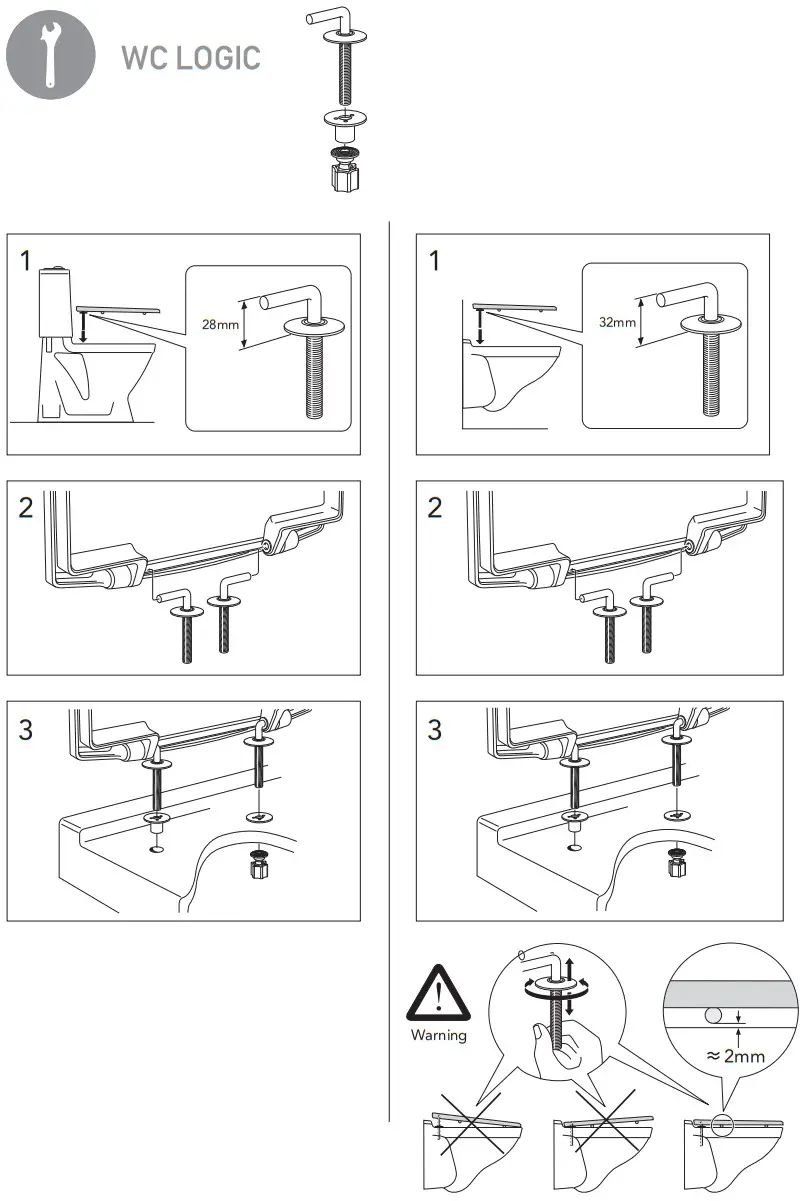 WC LOGIC

1

28mm

2

3

1

32mm

2

3

Warning

≈ 2mm