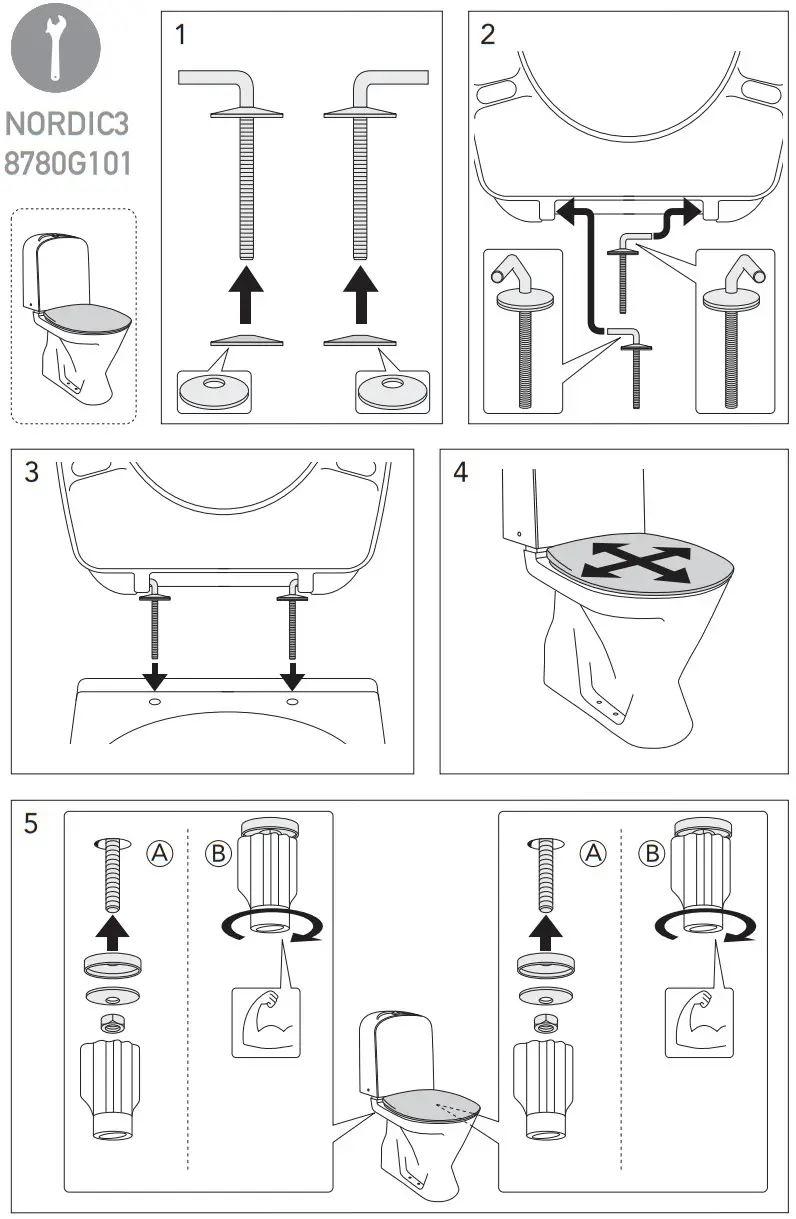 NORDIC3
8780G101

1

2

3

4

5

A

B

A

B