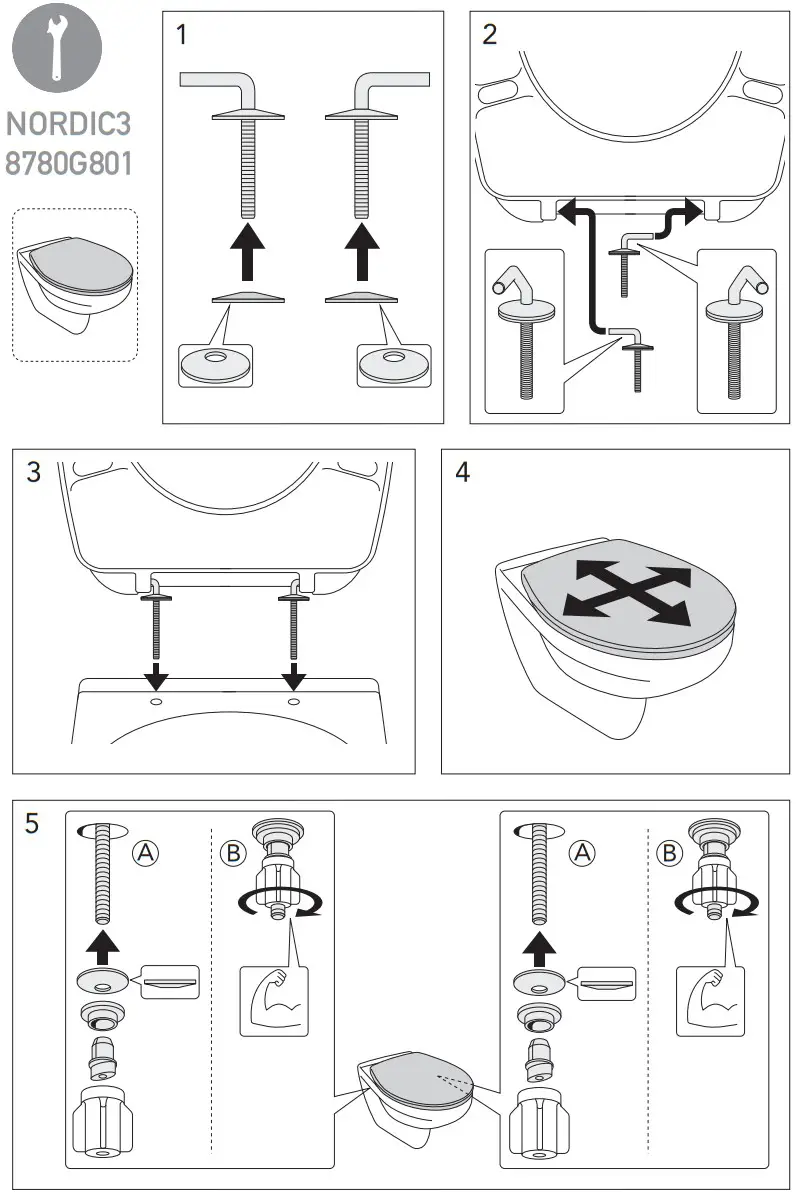 NORDIC3
8780G801

1

2

3

4

5

A

B

A

B