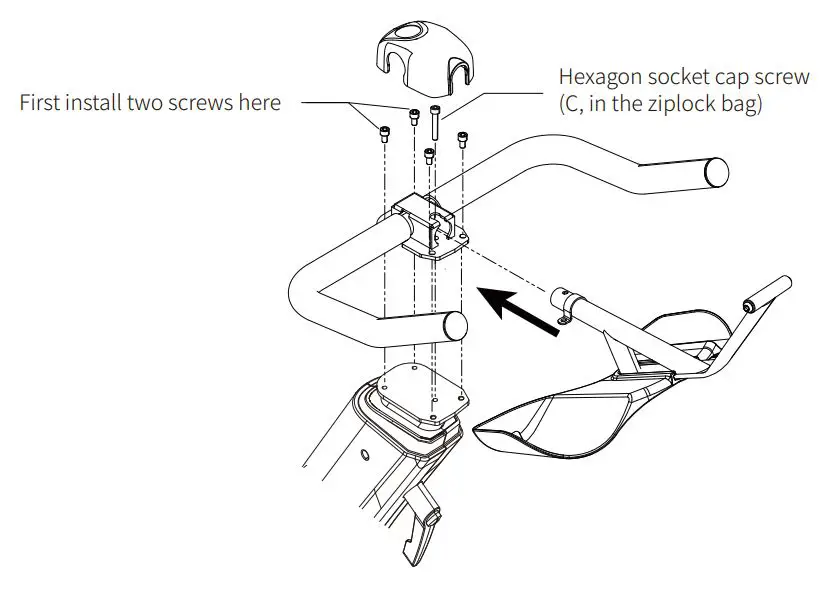 First install two screws here

Hexagon socket cap screw
(C, in the ziplock bag)