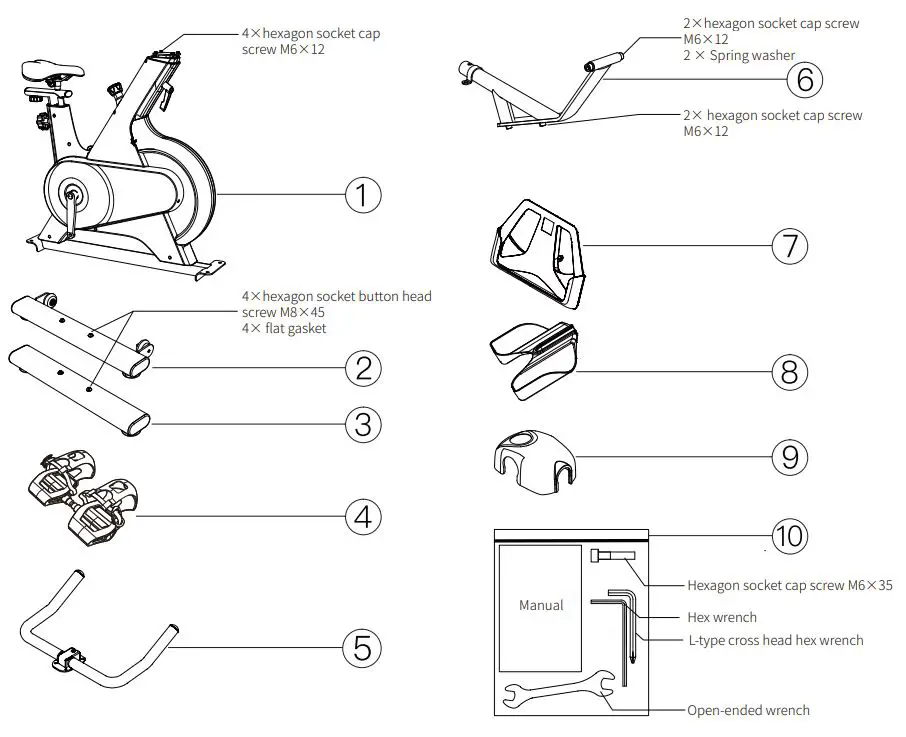 4×hexagon socket cap screw M6×12

1

4×hexagon socket button head screw M8×45
4× flat gasket

2

3

4

5

2×hexagon socket cap screw M6×12
2 × Spring washer

6

2× hexagon socket cap screw M6×12

7

8

9

10

Manual

Hexagon socket cap screw M6×35

Hex wrench

L-type cross head hex wrench

Open-ended wrench