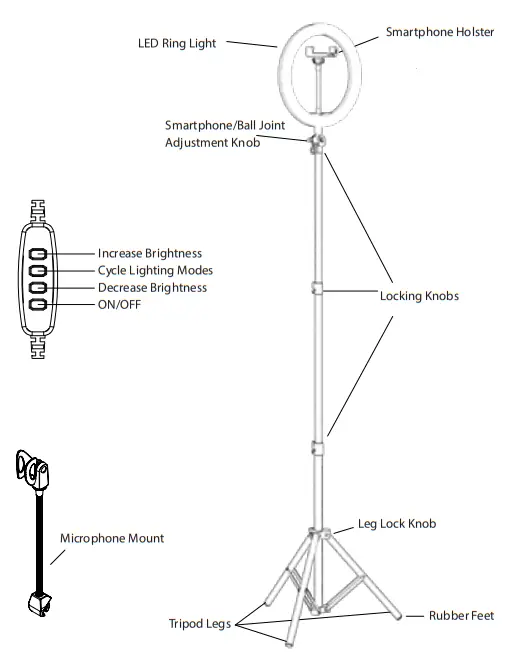 LED Ring Light
Smartphone Holster
Smartphone/Ball Joint Adjustment Knob
Increase Brightness
Cycle Lighting Modes
Decrease Brightness
ON/OFF
Locking Knobs
Microphone Mount
Leg Lock Knob
Tripod Legs
Rubber Feet