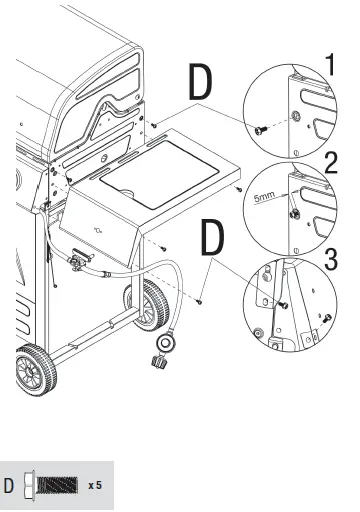 D

1

2

5mm

D

3

D x 5