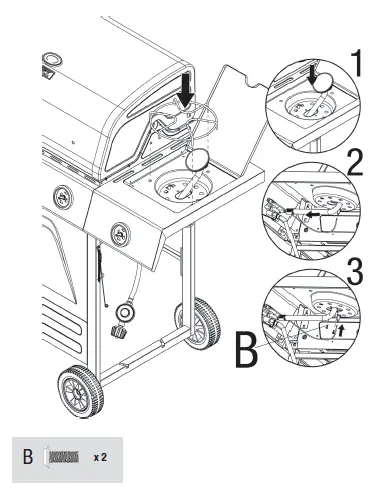 1
2
3
B
B x 2