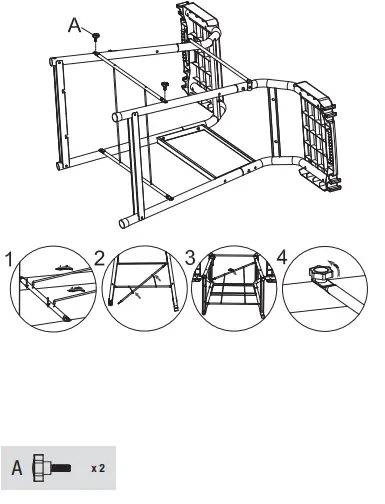 A

1

2

3

4

A x 2