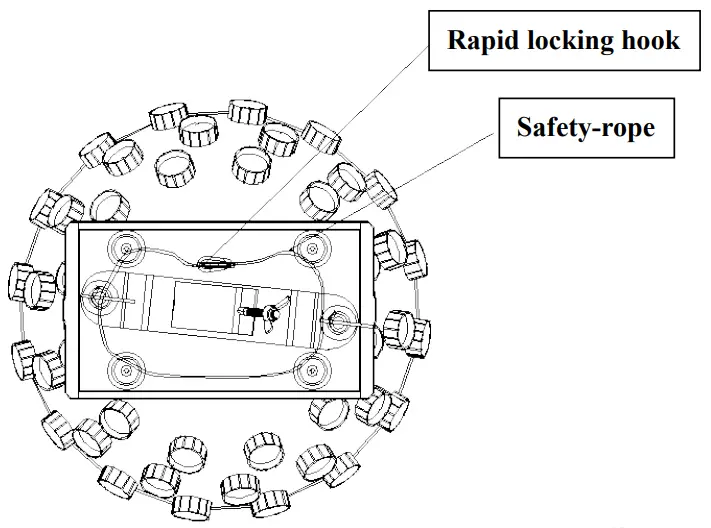 Rapid locking hook

Safety-rope