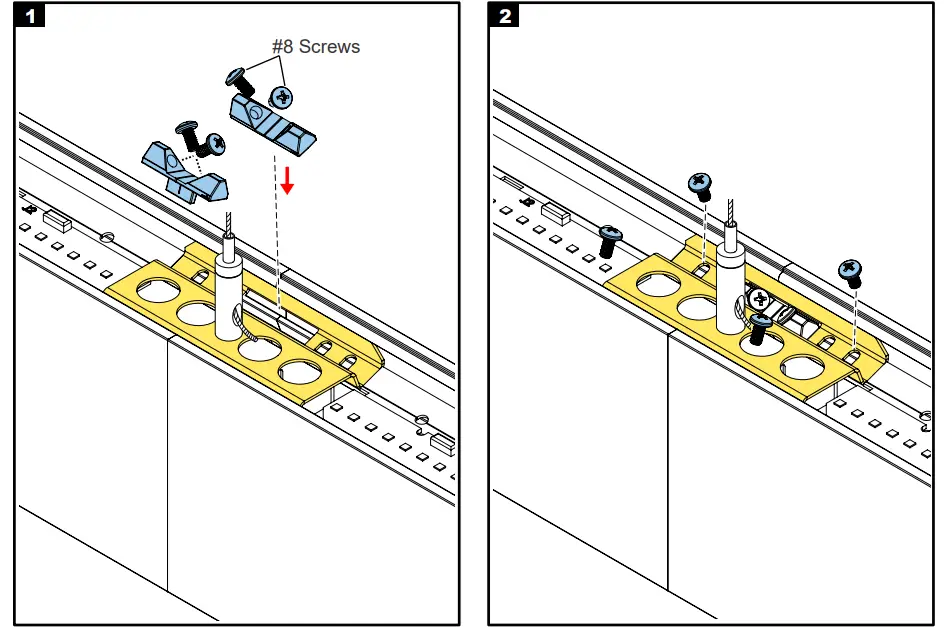 1

#8 Screws

2