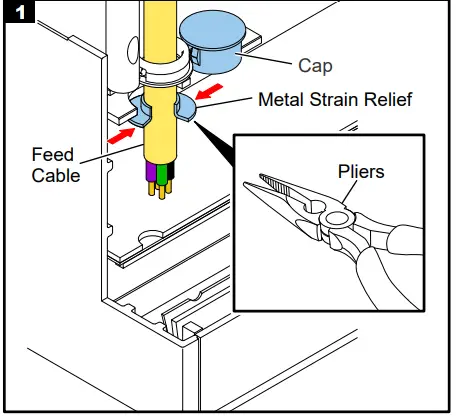 1

Cap

Metal Strain Relief

Feed Cable

Pliers