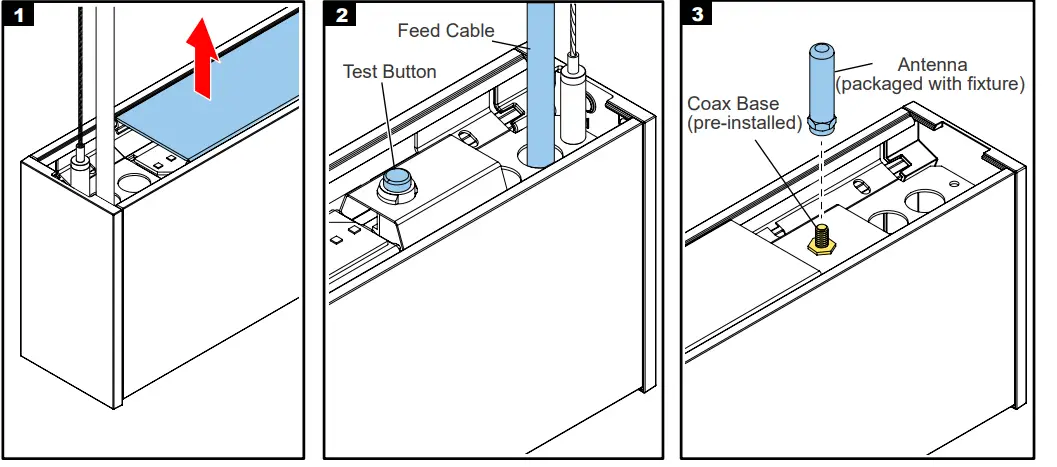 1

2

Feed Cable

Test Button

3

Antenna
(packaged with fixture)

Coax Base
(pre-installed)