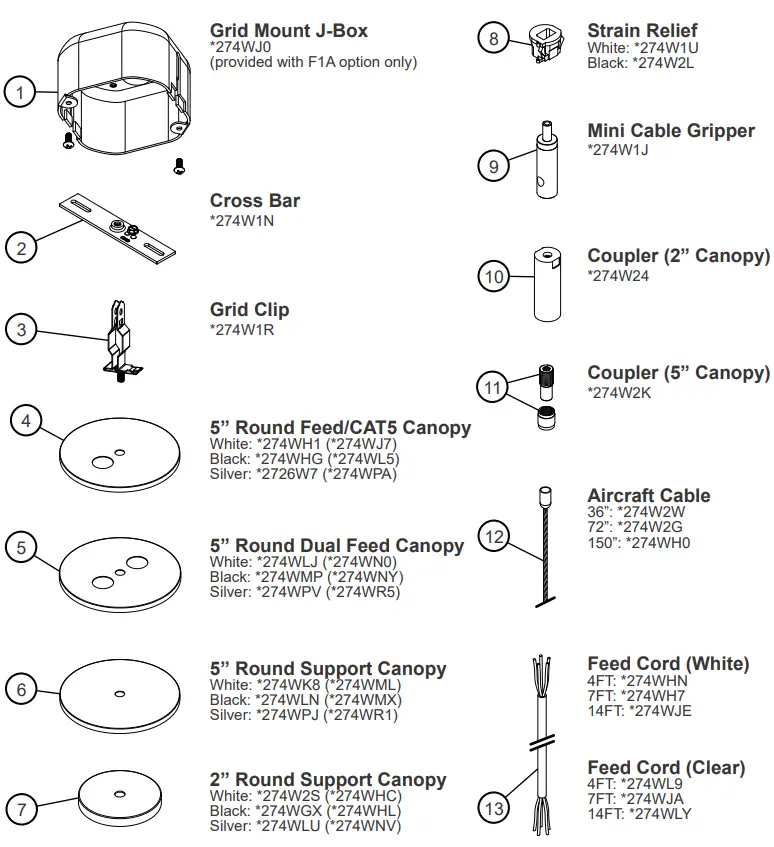 1

Grid Mount J-Box
*274WJ0
(provided with F1A option only)

2

Cross Bar
*274W1N

3

Grid Clip
*274W1R

4

5” Round Feed/CAT5 Canopy
White: *274WH1 (*274WJ7)
Black: *274WHG (*274WL5)
Silver: *2726W7 (*274WPA)

5

5” Round Dual Feed Canopy
White: *274WLJ (*274WN0)
Black: *274WMP (*274WNY)
Silver: *274WPV (*274WR5)

6

5” Round Support Canopy
White: *274WK8 (*274WML)
Black: *274WLN (*274WMX)
Silver: *274WPJ (*274WR1)

7

2” Round Support Canopy
White: *274W2S (*274WHC)
Black: *274WGX (*274WHL)
Silver: *274WLU (*274WNV)

8

Strain Relief
White: *274W1U
Black: *274W2L

9

Mini Cable Gripper
*274W1J

10

Coupler (2” Canopy)
*274W24

11

Coupler (5” Canopy)
*274W2K

12

Aircraft Cable
36”: *274W2W
72”: *274W2G
150”: *274WH0

13

Feed Cord (White)
4FT: *274WHN
7FT: *274WH7
14FT: *274WJE

Feed Cord (Clear)
4FT: *274WL9
7FT: *274WJA
14FT: *274WLY