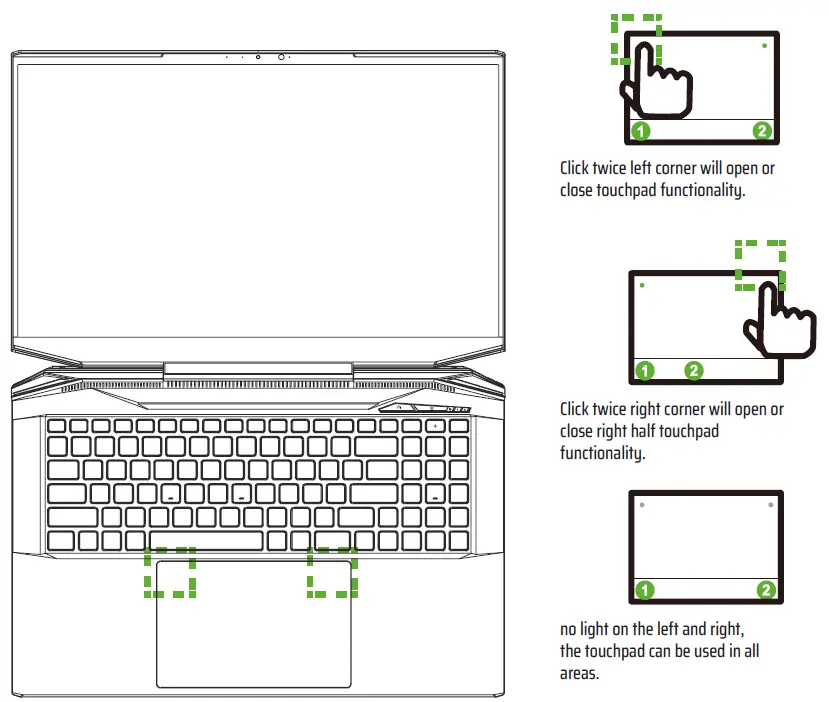 1 2

Click twice left corner will open or close touchpad functionality.

1 2

Click twice right corner will open or close right half touchpad functionality.

1 2

no light on the left and right, the touchpad can be used in all areas.