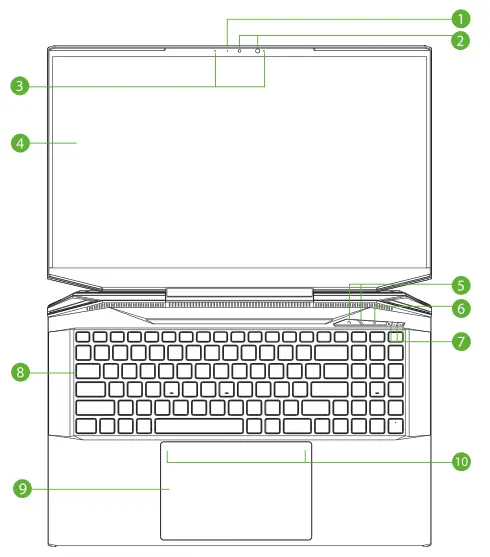 1
2
3
4
5
6
7
8
9
10