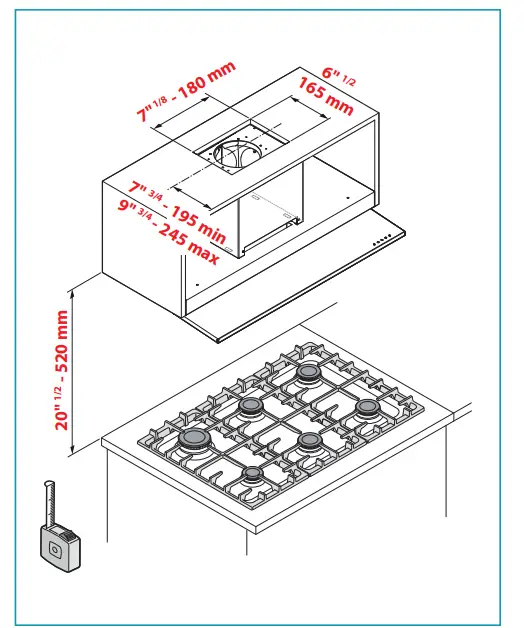 7" 1/8 - 180 mm

6" 1/2
165 mm

7" 3/4 - 195 min
9" 3/4 - 245 max

20" 1/2 - 520 mm