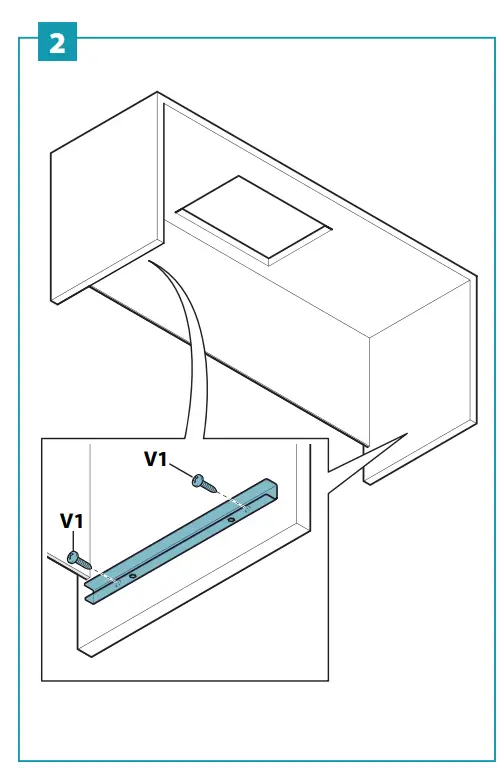 2

V1

V1