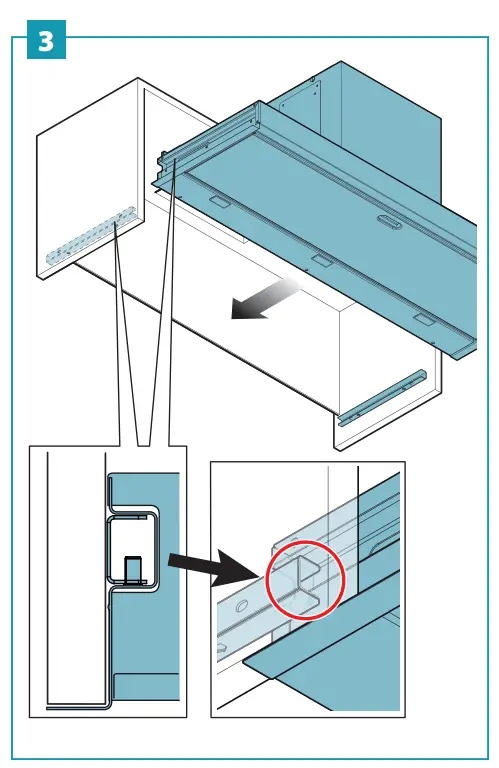 3