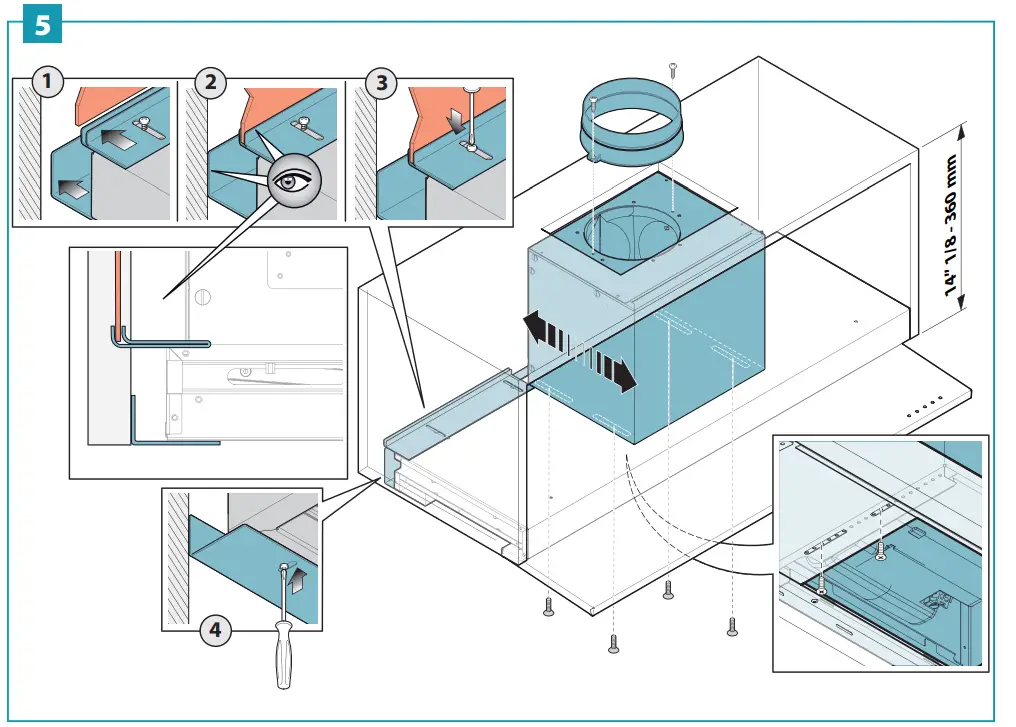 5

1

2

3

14" 1/8 - 360 mm

4