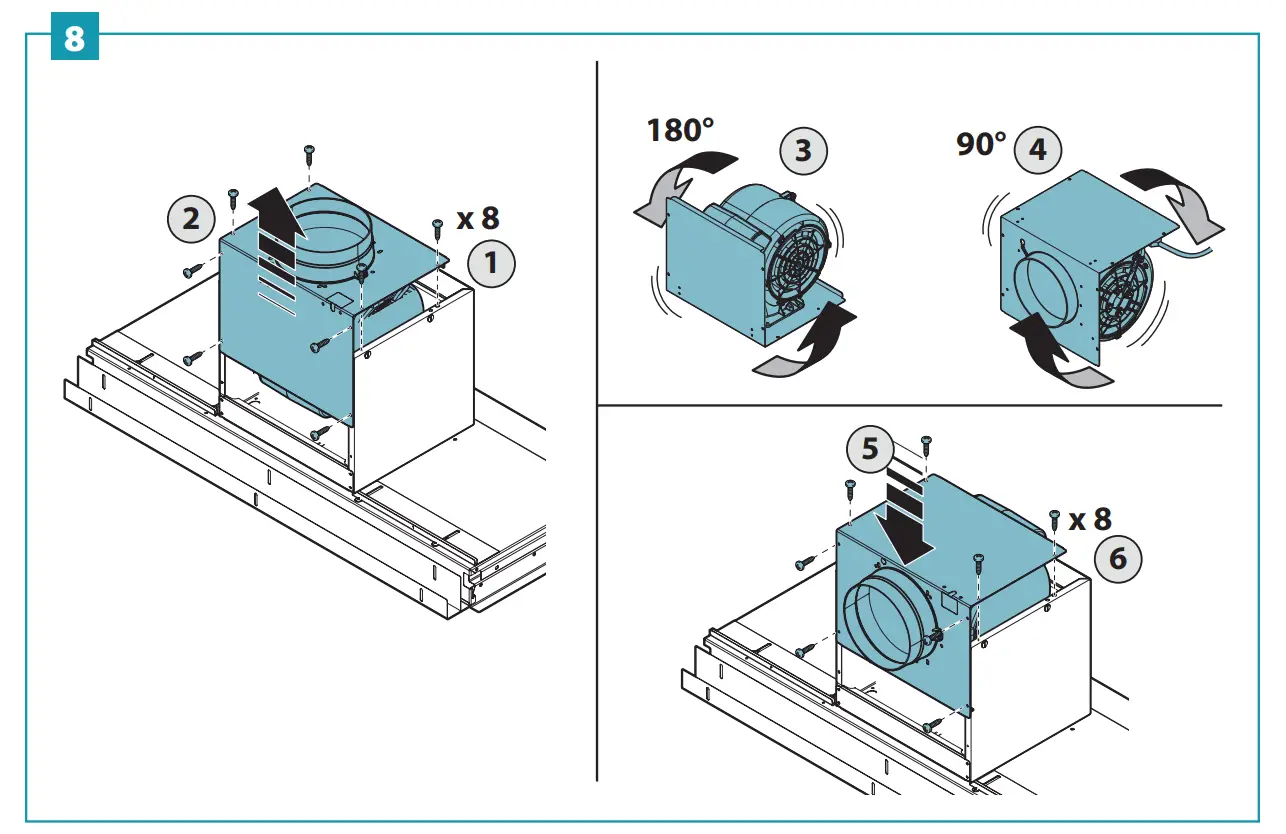 8

2

x 8

1

180°

3

90°

4

5

x 8

6