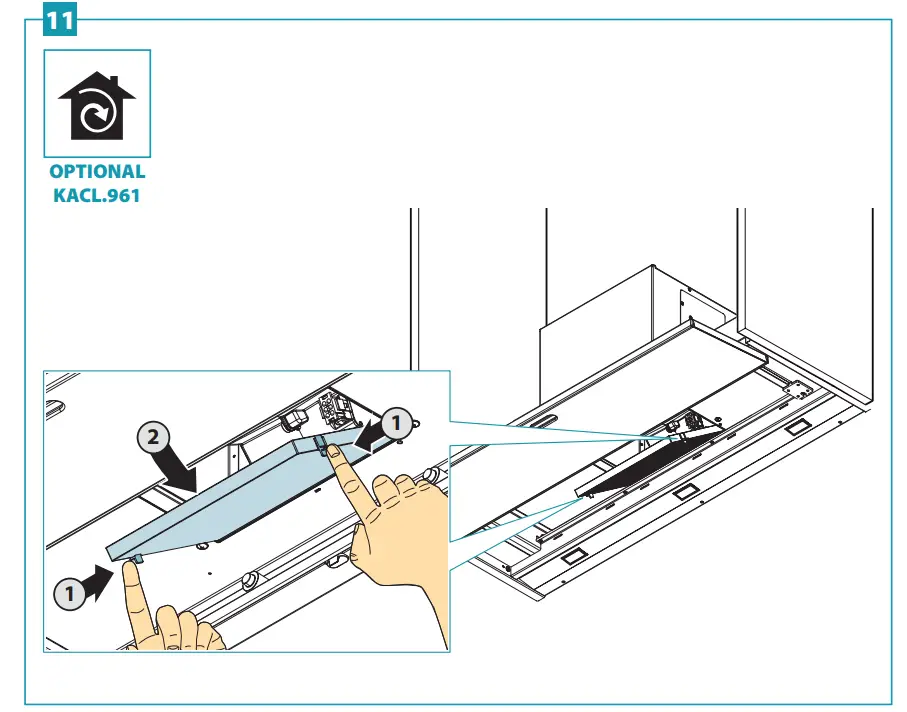 11

OPTIONAL
KACL.961

2
1
1