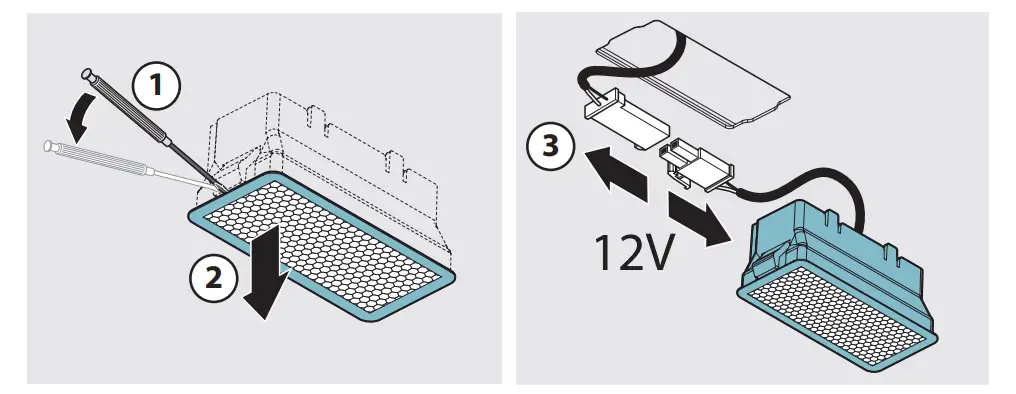 1

2

3

12V