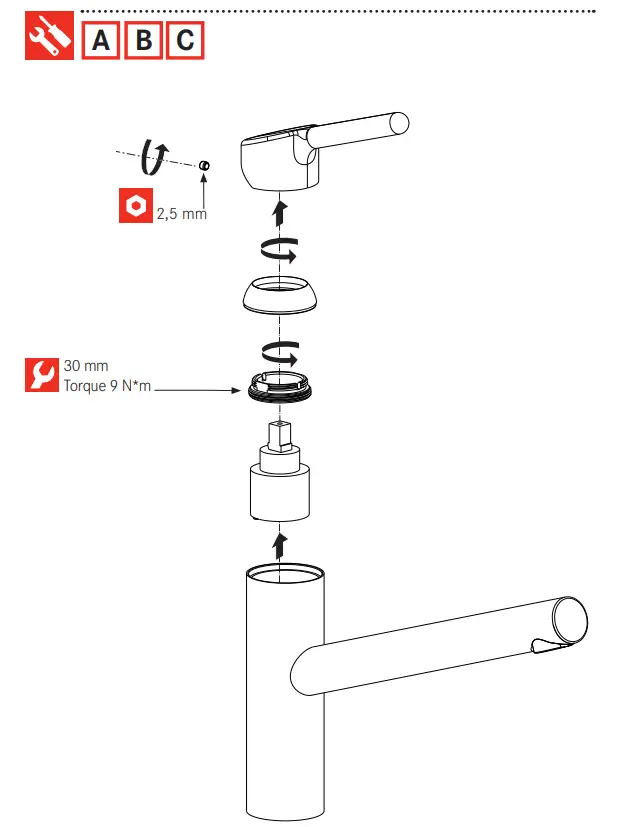 A B C

2,5 mm

30 mm
Torque 9 N*m