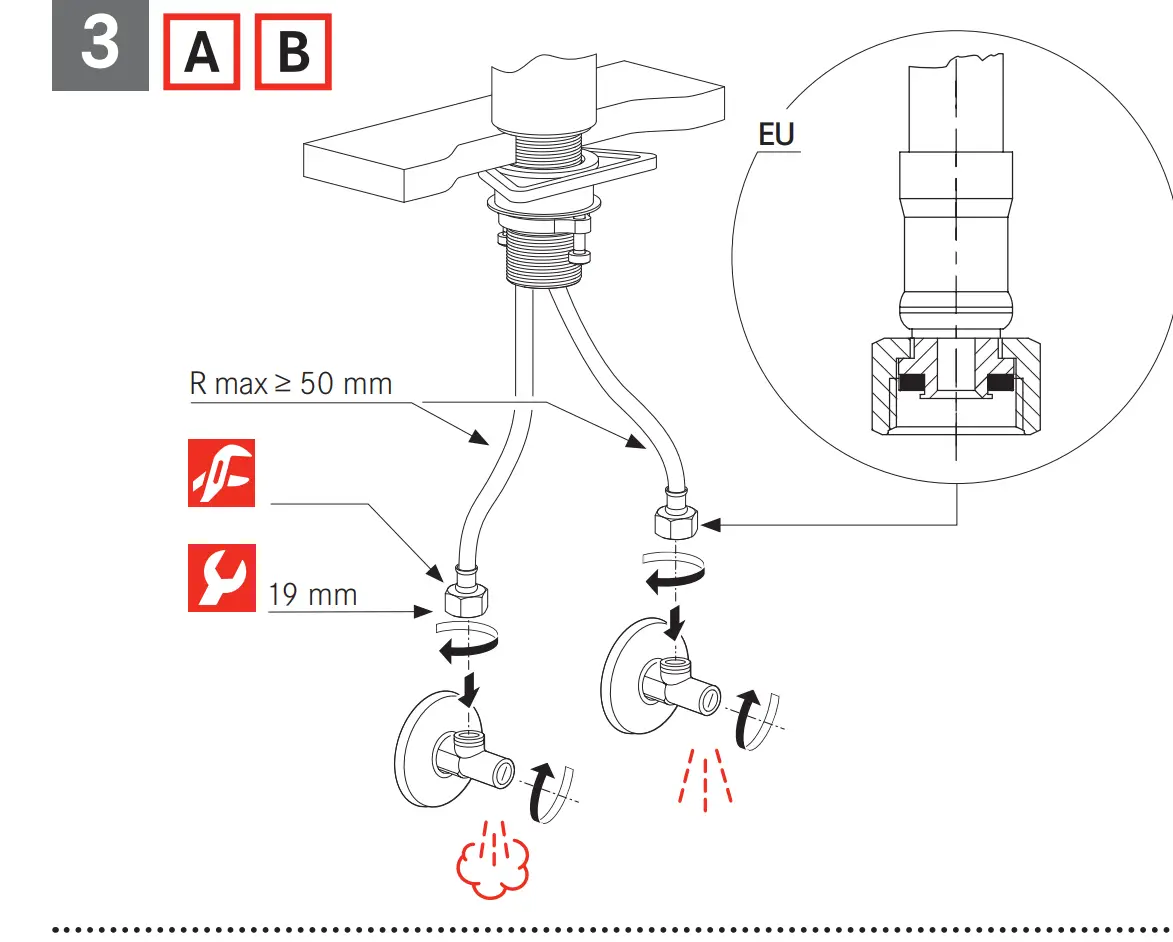 3 A B

EU

R max ≥ 50 mm

19 mm