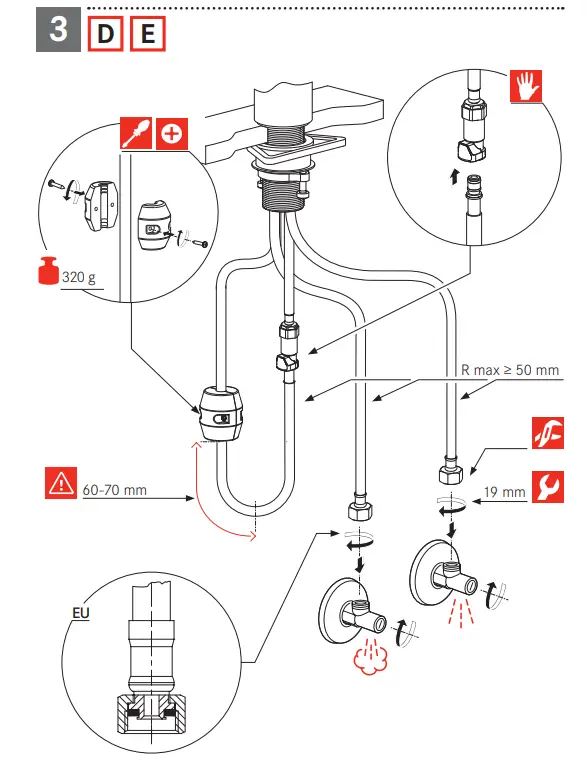 3 D E

320 g

R max ≥ 50 mm

60-70 mm

19 mm

EU