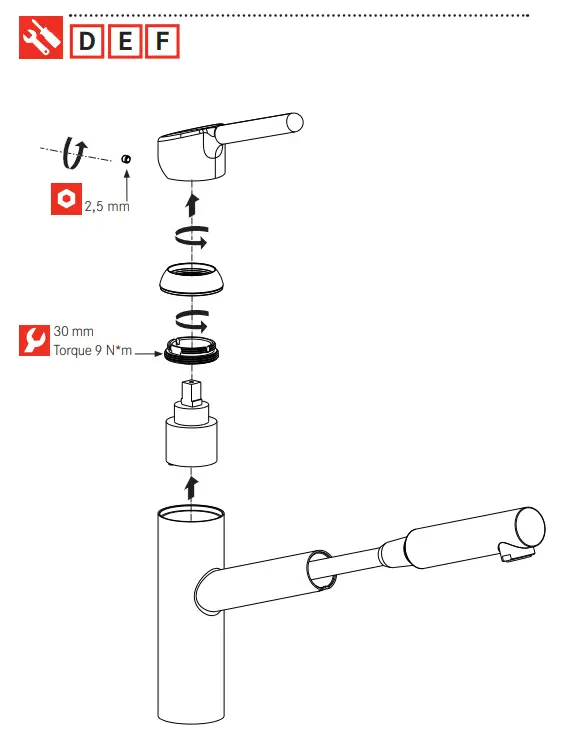 D E F

2,5 mm

30 mm
Torque 9 N*m