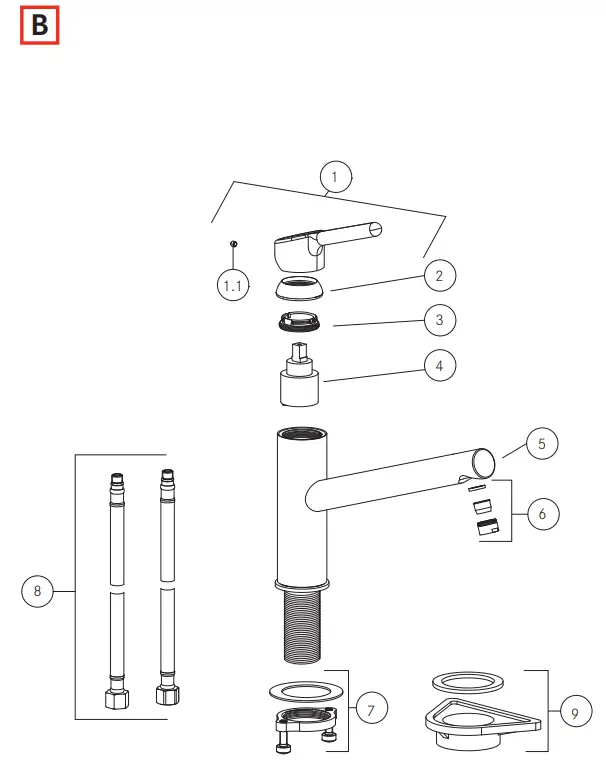 B

1

1.1

2

3

4

5

6

8

7

9