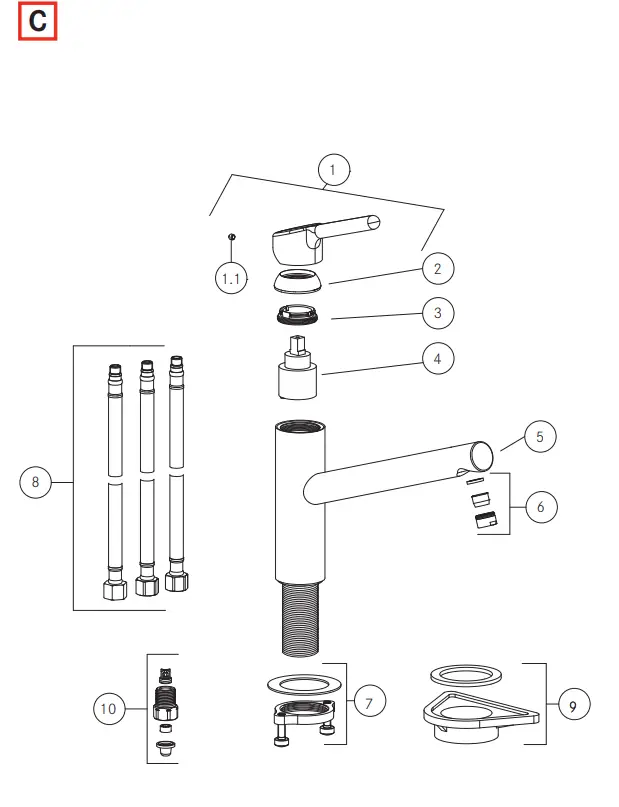 C

1
1.1
2
3
4
5
6
8
7
9
10