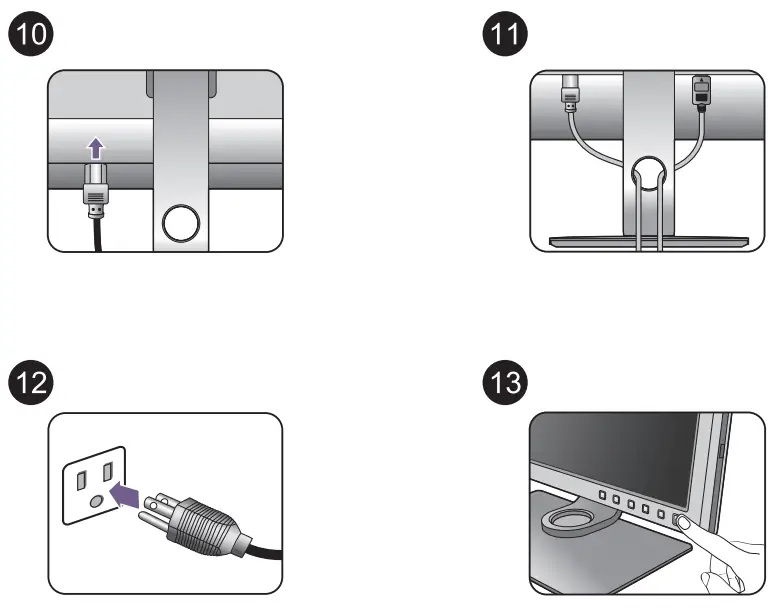 10

11

12

13