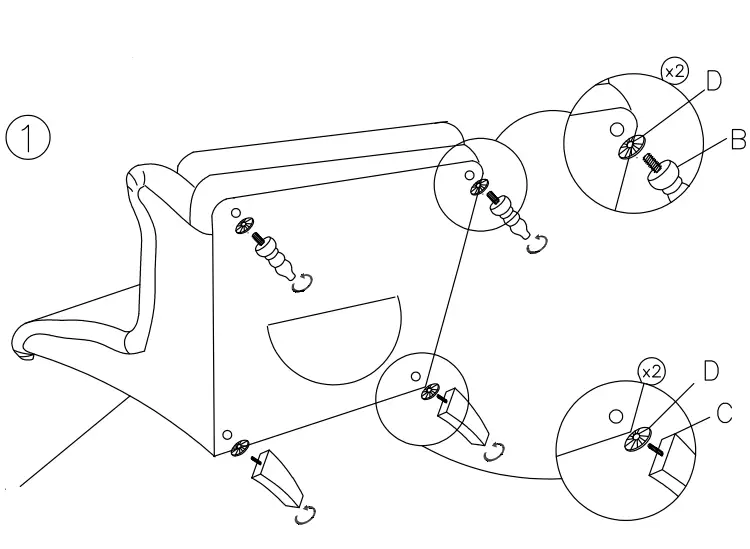 1

x2
D
B

x2
D
C