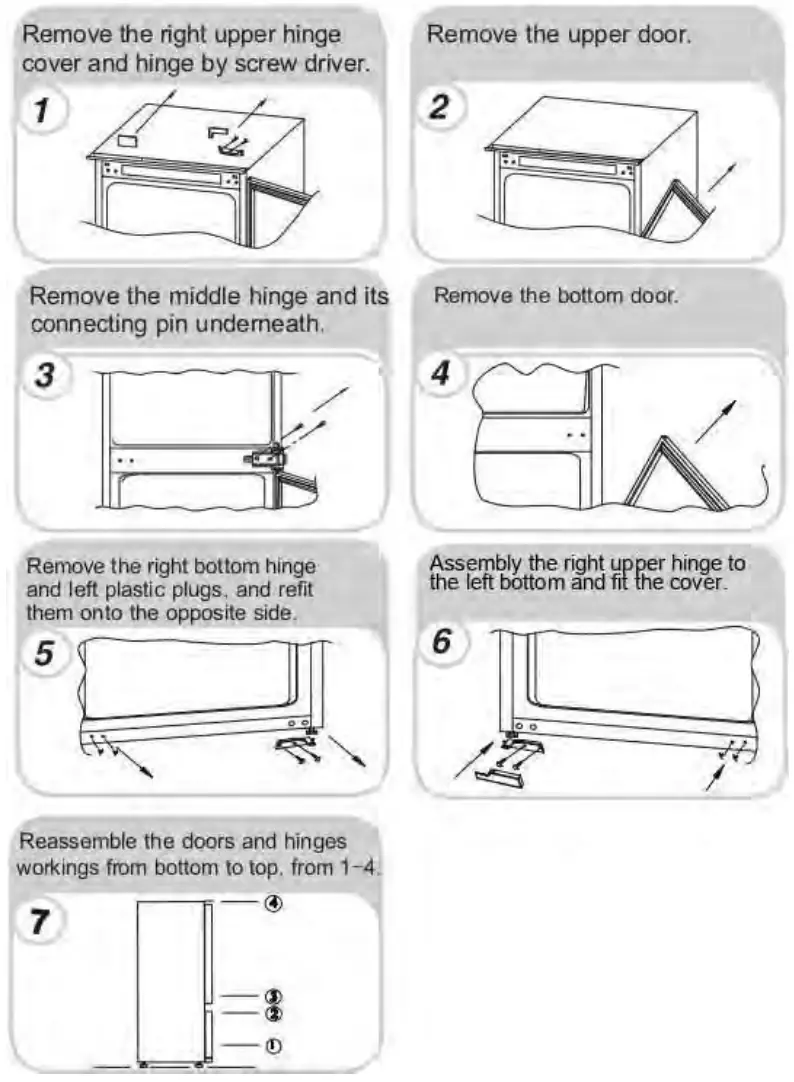 Remove the right upper hinge cover and hinge by screw driver.

1

Remove the upper door.

2

Remove the middle hinge and its connecting pin underneath.

3

Remove the bottom door.

4

Remove the right bottom hinge and left plastic plugs, and refit them onto the opposite side.

5

Assembly the right upper hinge to the left bottom and fit the cover.

6

Reassemble the doors and hinges workings from bottom to top, from 1-4.

7

④

③

②

①