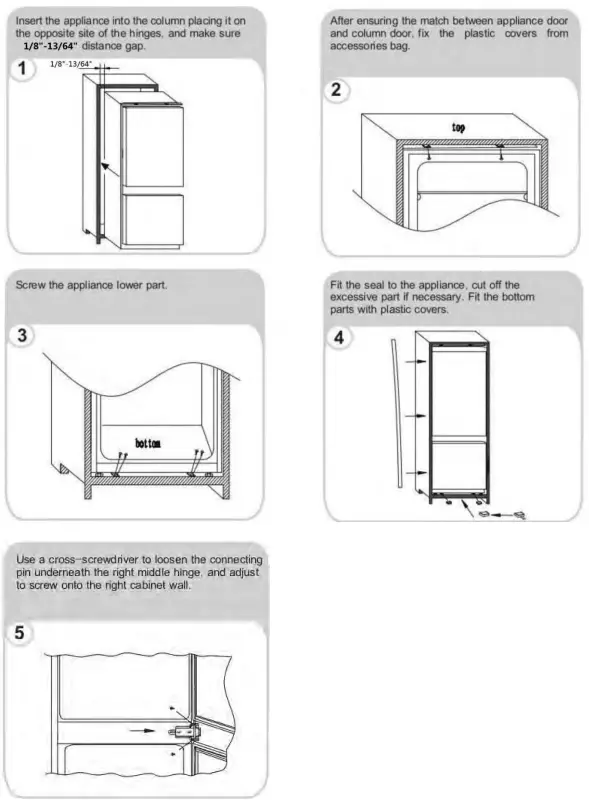 Insert the appliance into the column placing it on the opposite site of the hinges, and make sure 1/8"-13/64" distance gap.

1

1/8"-13/64"

After ensuring the match between appliance door and column door, fix the plastic covers from accessories bag.

2

top

Screw the appliance lower part.

3

bottom

Fit the seal to the appliance, cut off the excessive part if necessary. Fit the bottom parts with plastic covers.

4

Use a cross-screwdriver to loosen the connecting pin underneath the right middle hinge, and adjust to screw onto the right cabinet wall.

5