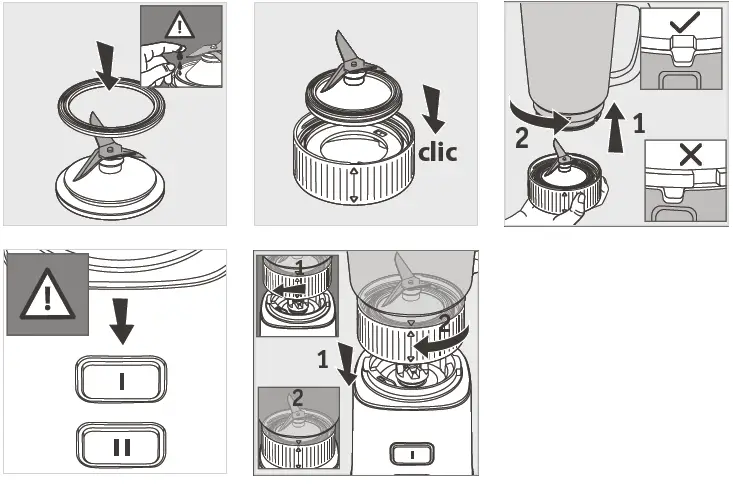 clic

2
1

I

II

1
2
1
2
I