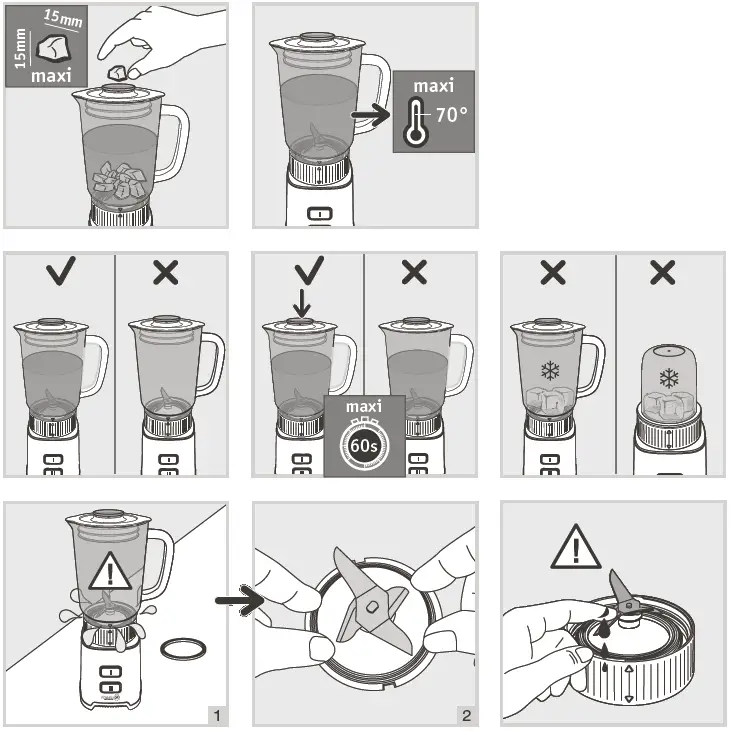 15mm
15mm
maxi

maxi
70°

maxi
60s

1

2