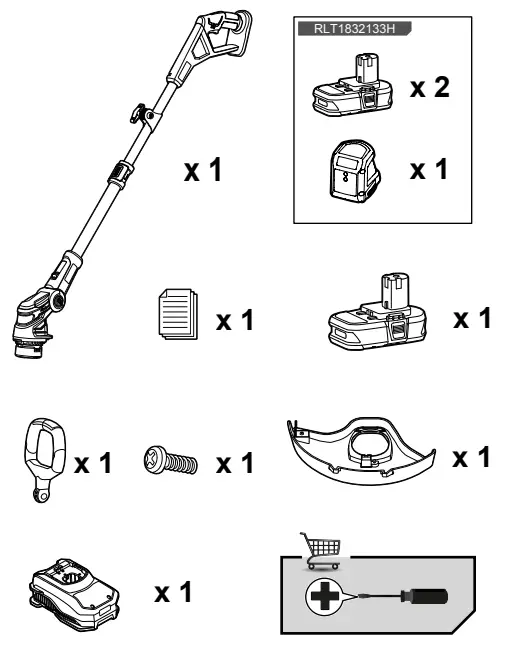 x 1

RLT1832133H

x 2

x 1

x 1

x 1

x 1

x 1

x 1

x 1