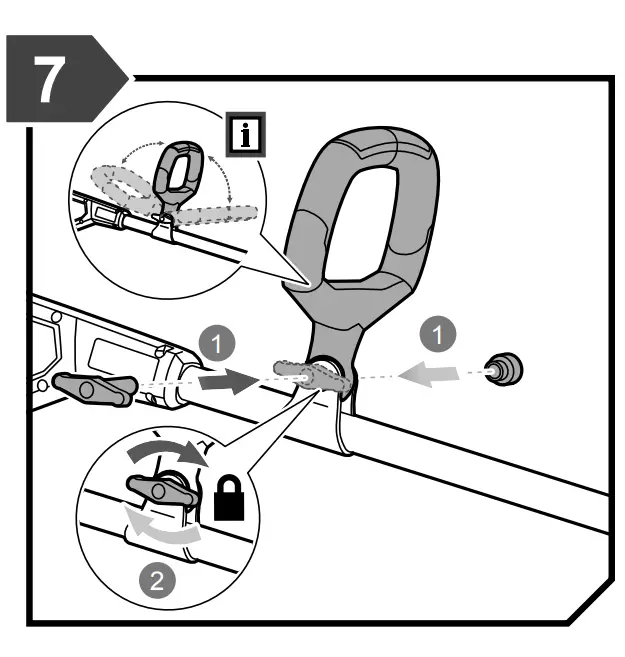 7

i

1

1

2