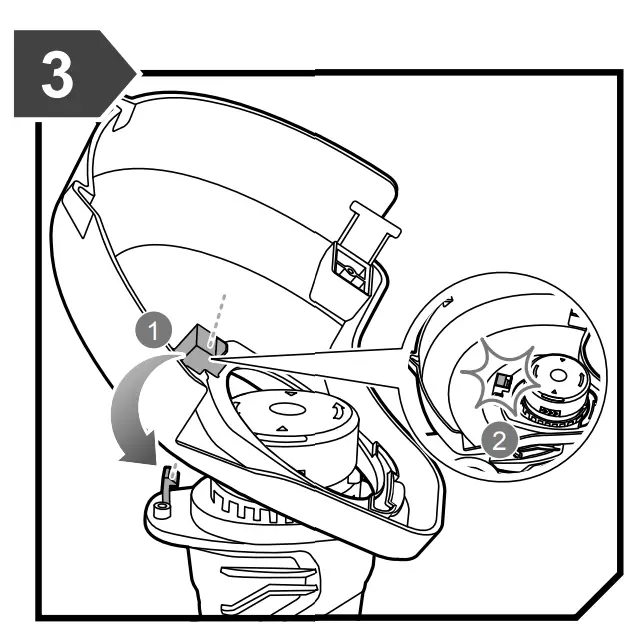 3

1

2