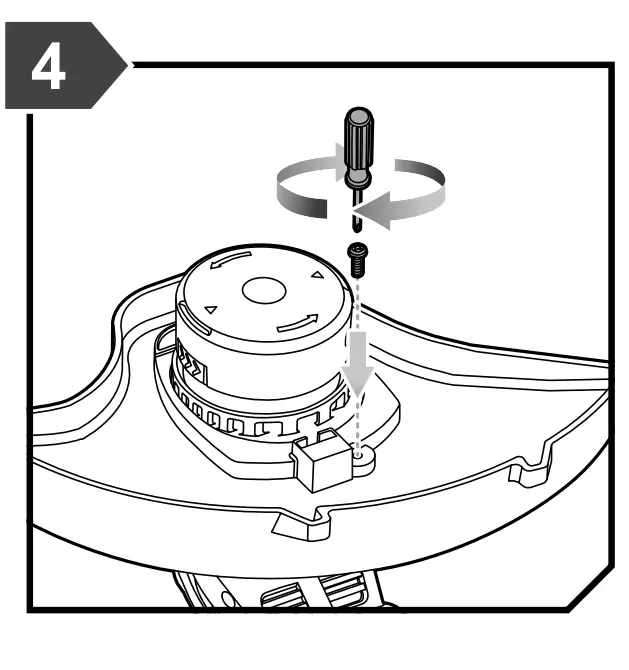 4