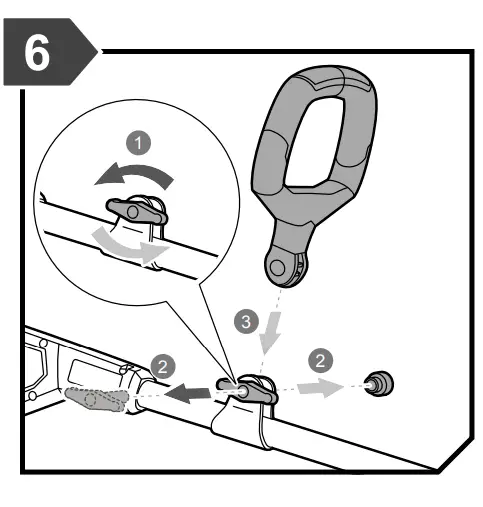 6

1

3

2

2