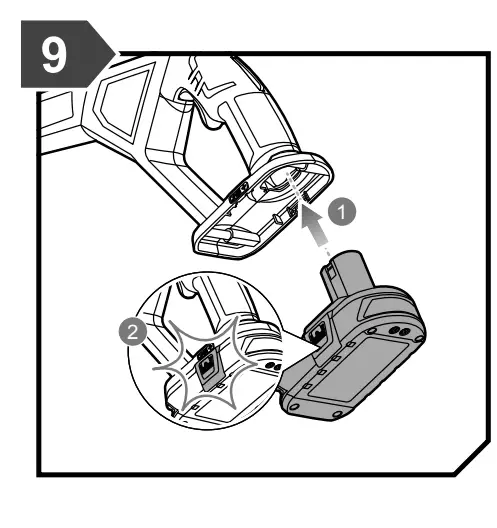 9

1

2